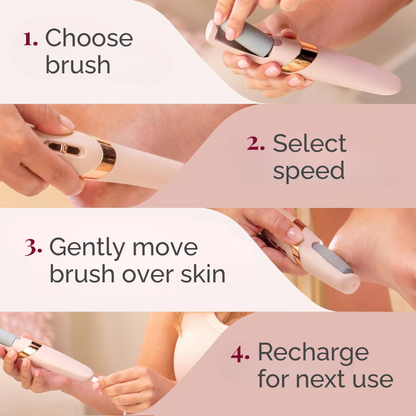 1. Choose brush

2. Select speed

3. Gently move brush over skin

4. Recharge for next use